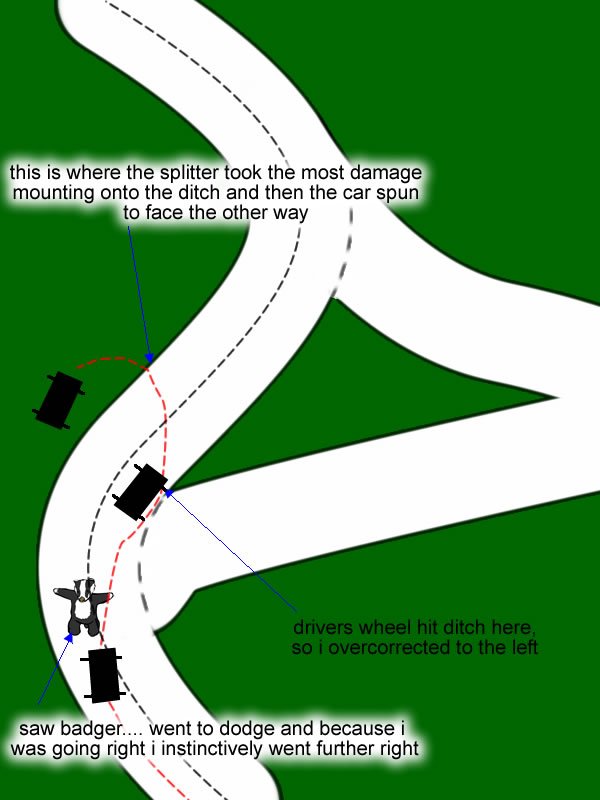 this is where the splitter took the most damage mounting onto the ditch and then the car spun to face the other way

drivers wheel hit ditch here, so i overcorrected to the left

saw badger.... went to dodge and because i was going right i instinctively went further right